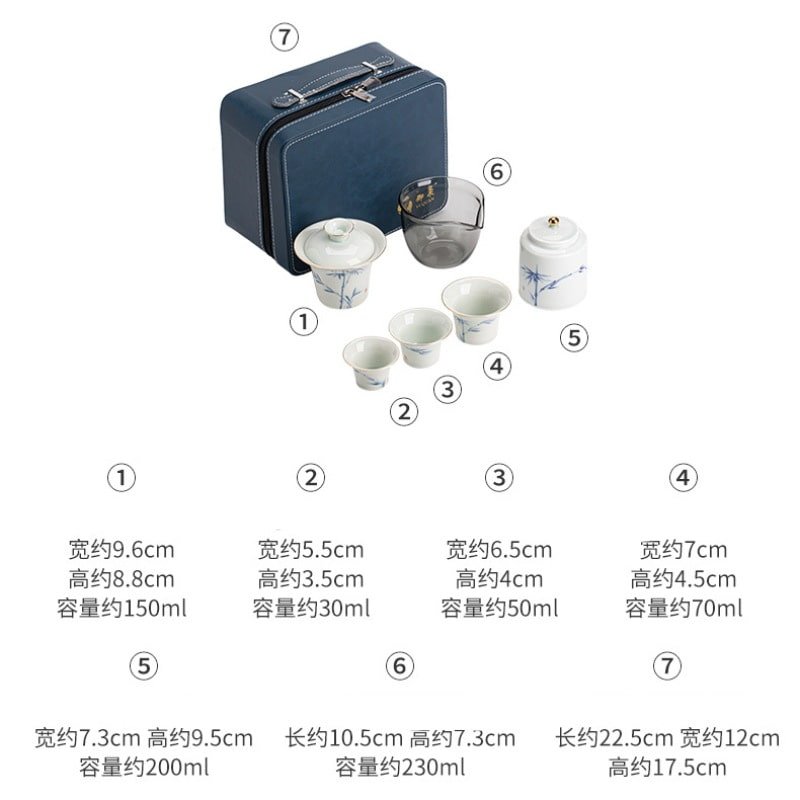 ⑦

⑥

①

⑤

④

③

②

①

宽约9.6cm
高约8.8cm
容量约150ml

②

宽约5.5cm
高约3.5cm
容量约30ml

③

宽约6.5cm
高约4cm
容量约50ml

④

宽约7cm
高约4.5cm
容量约70ml

⑤

宽约7.3cm 高约9.5cm
容量约200ml

⑥

长约10.5cm 高约7.3cm
容量约230ml

⑦

长约22.5cm 宽约12cm
高约17.5cm